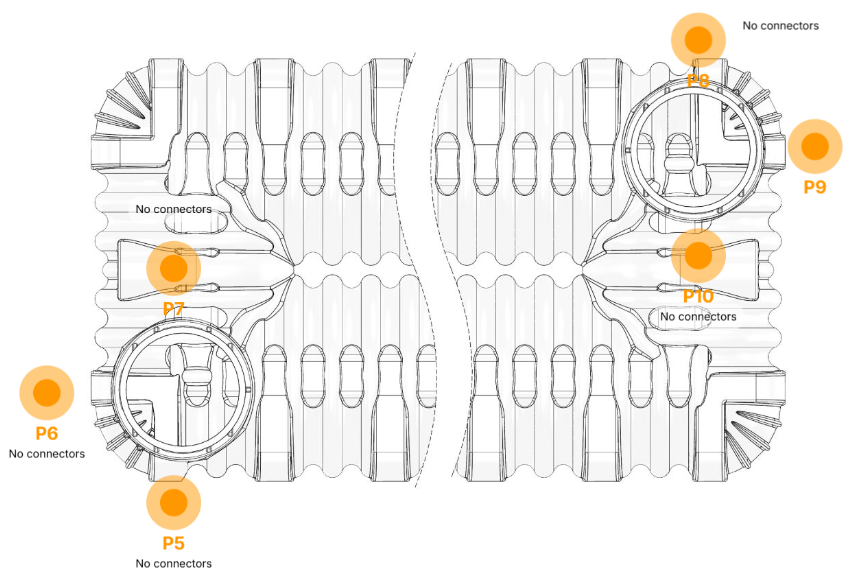 No connectors
P8
P9
No connectors
P7
P10
No connectors
P6
No connectors
P5
No connectors