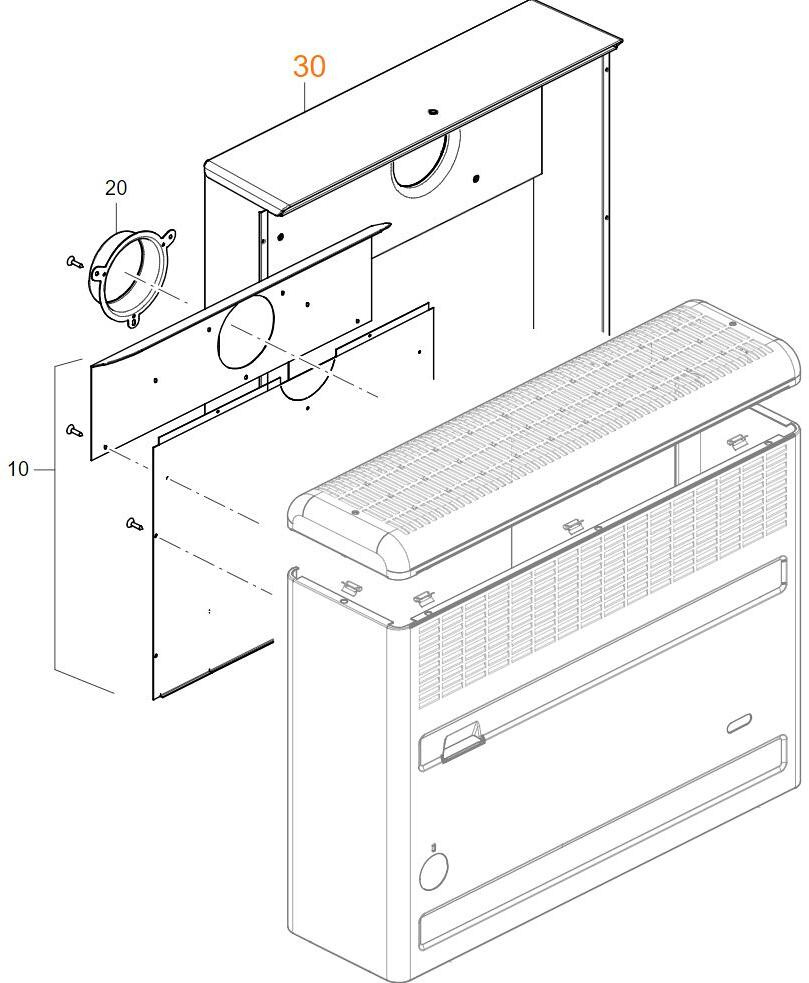 30
20
10