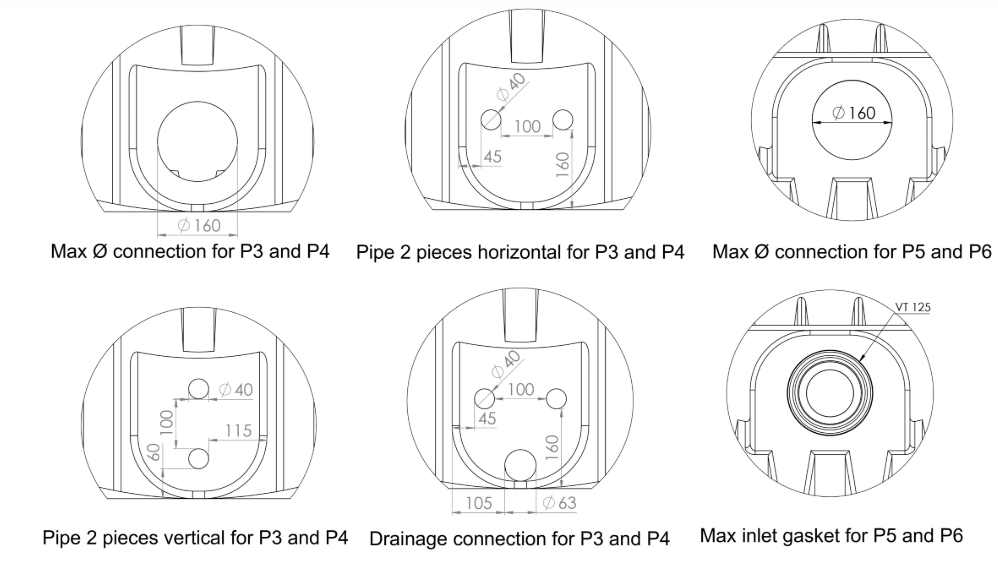 $\varnothing 160$

Max Ø connection for P3 and P4

$\varnothing 40$

100

45

160

Pipe 2 pieces horizontal for P3 and P4

$\varnothing 160$

Max Ø connection for P5 and P6

$\varnothing 40$

100

115

60

Pipe 2 pieces vertical for P3 and P4

$\varnothing 40$

100

45

160

105

$\varnothing 63$

Drainage connection for P3 and P4

VT 125

Max inlet gasket for P5 and P6