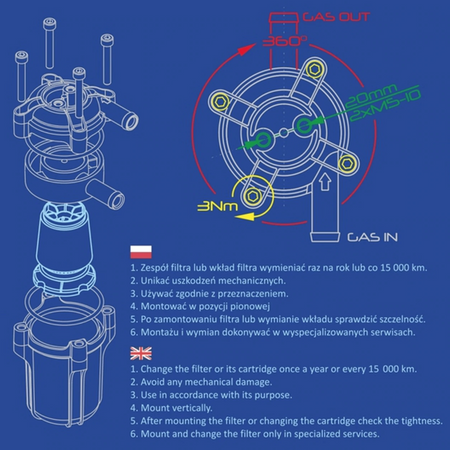 GAS OUT

360°

20mm
2xM5-10

3Nm

GAS IN

1. Zespół filtra lub wkład filtra wymieniać raz na rok lub co 15 000 km.
2. Unikać uszkodzeń mechanicznych.
3. Używać zgodnie z przeznaczeniem.
4. Montować w pozycji pionowej
5. Po zamontowaniu filtra lub wymianie wkładu sprawdzić szczelność.
6. Montażu i wymian dokonywać w wyspecjalizowanych serwisach.

1. Change the filter or its cartridge once a year or every 15 000 km.
2. Avoid any mechanical damage.
3. Use in accordance with its purpose.
4. Mount vertically.
5. After mounting the filter or changing the cartridge check the tightness.
6. Mount and change the filter only in specialized services.