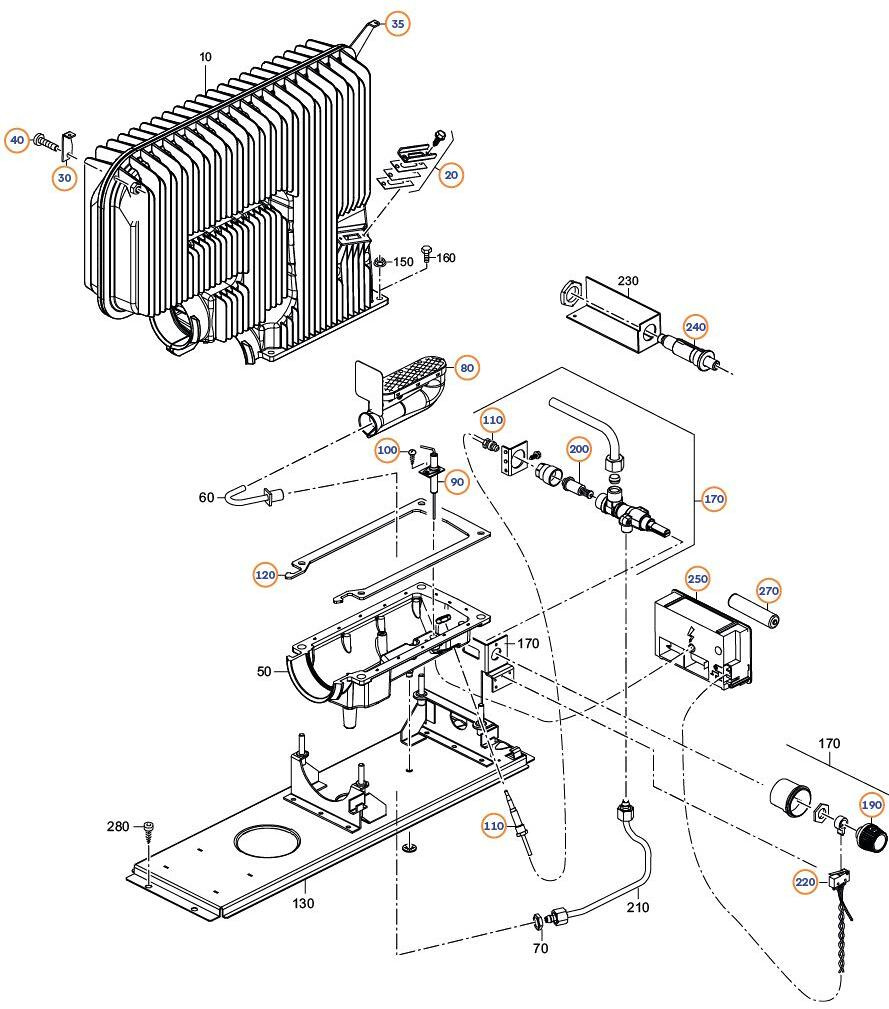 35
10
40
30
20
150
160
230
240
80
110
100
200
90
60
170
120
250
270
170
50
170
190
280
110
220
130
210
70