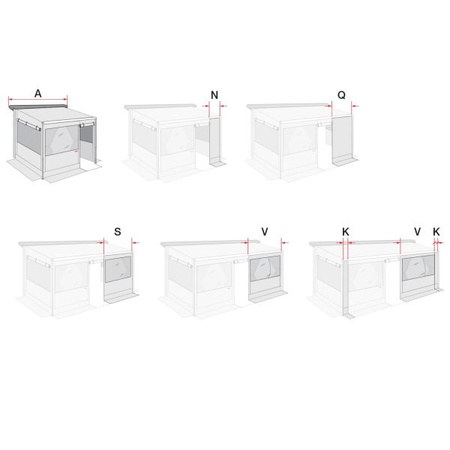 A

N

Q

S

V

K

V

K