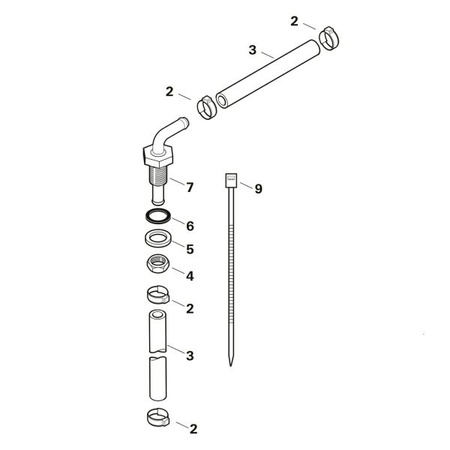 2
3
2
7
9
6
5
4
2
3
2