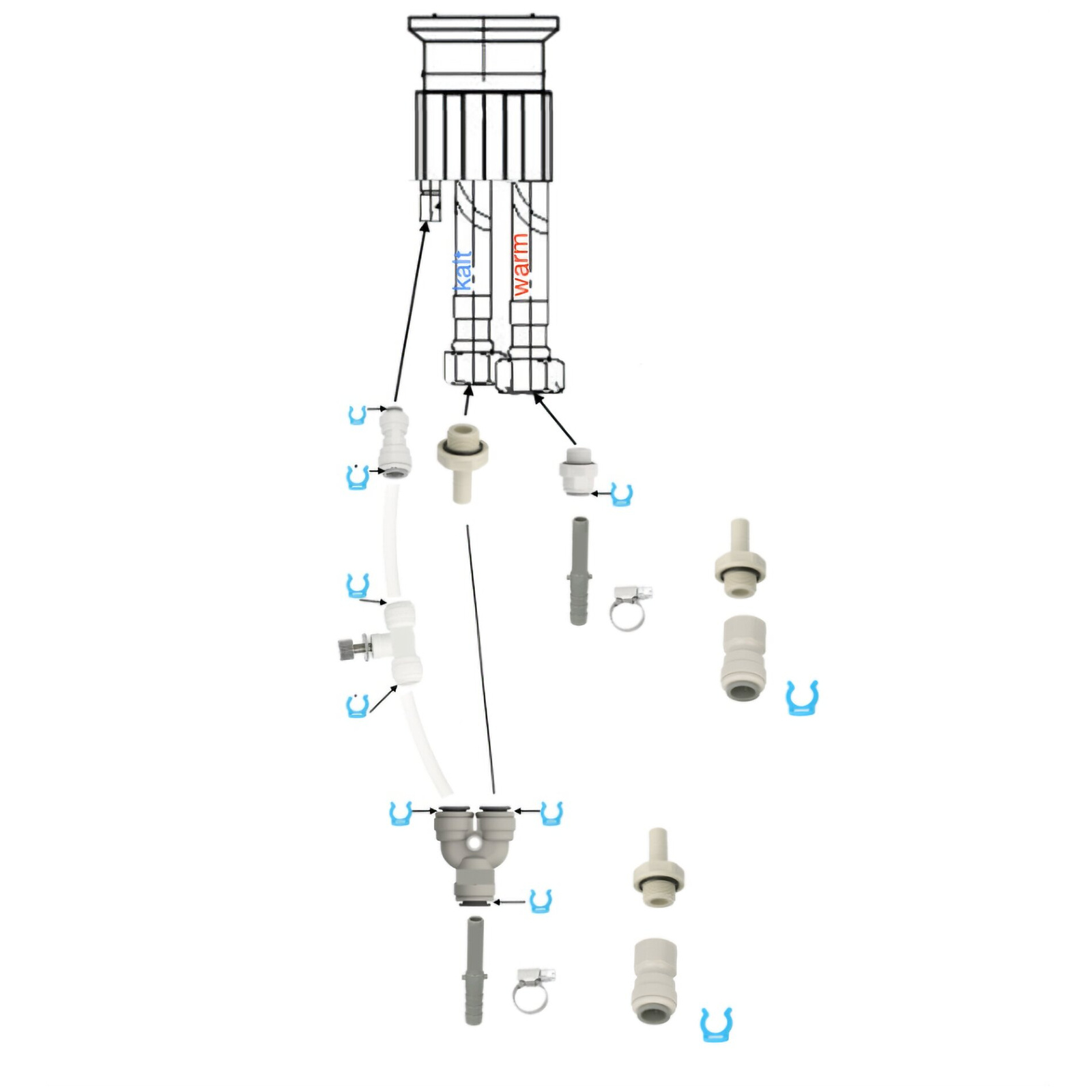 kalt
warm