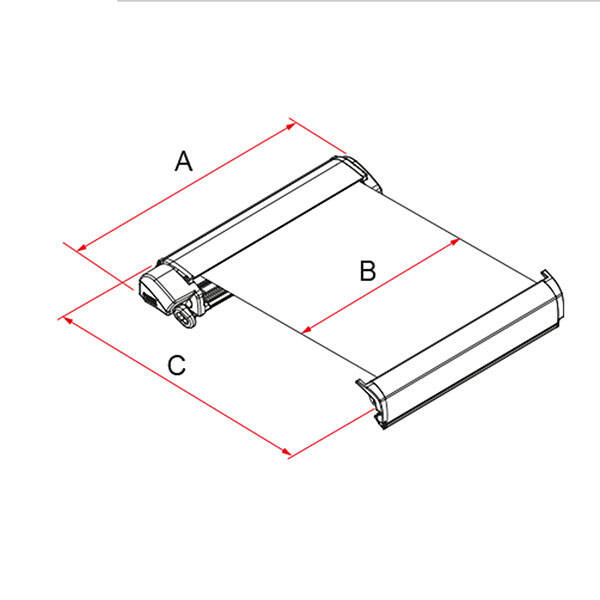 A

B

C