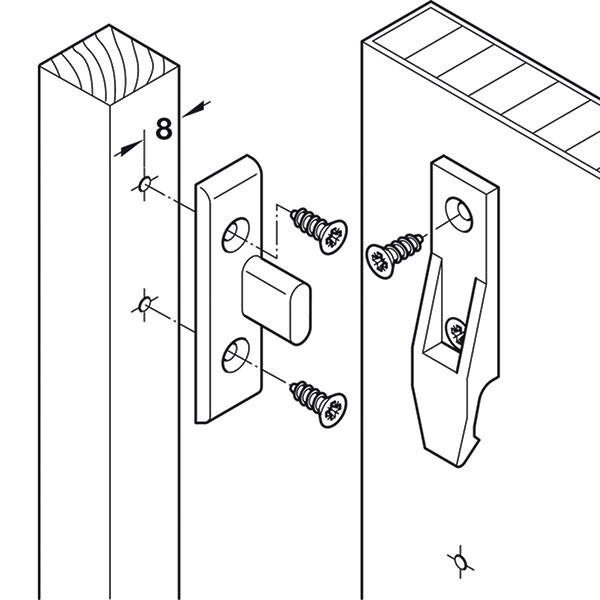 8