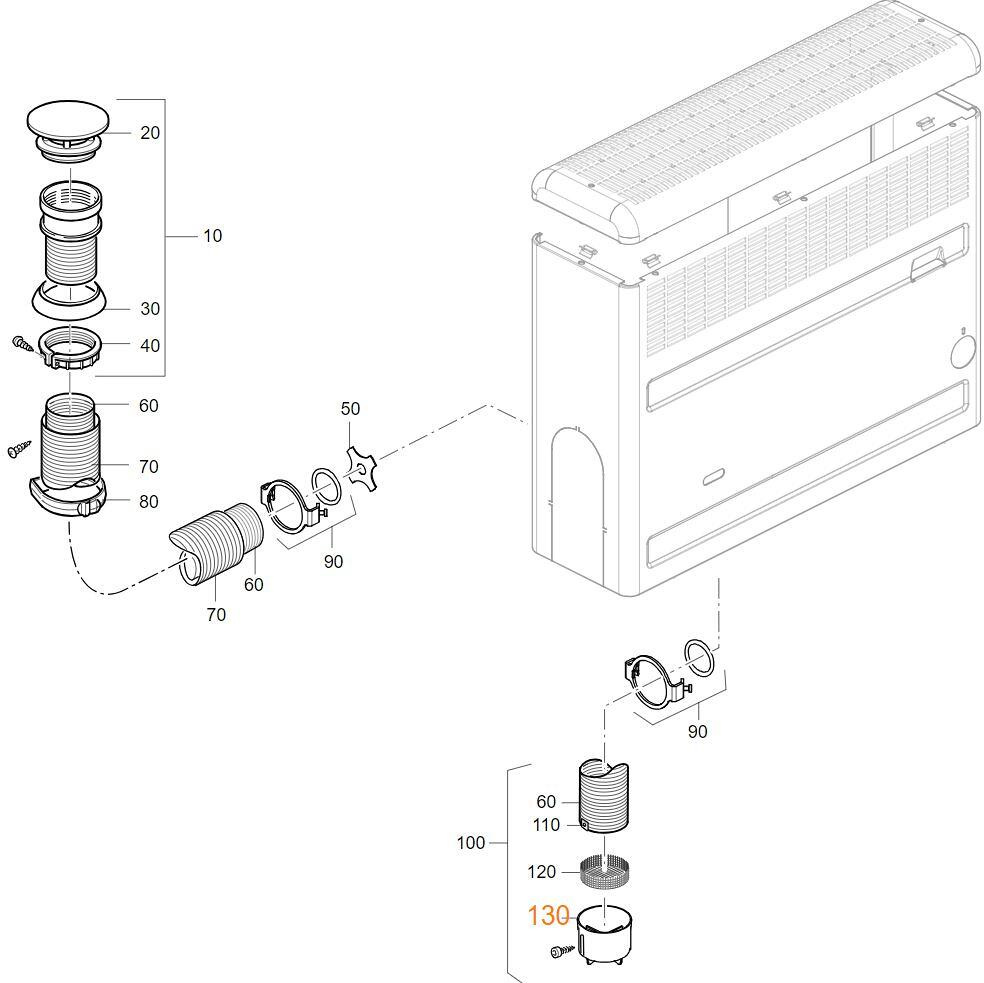 20
10
30
40
60
70
80
50
90
60
70
90
60
110
100
120
130