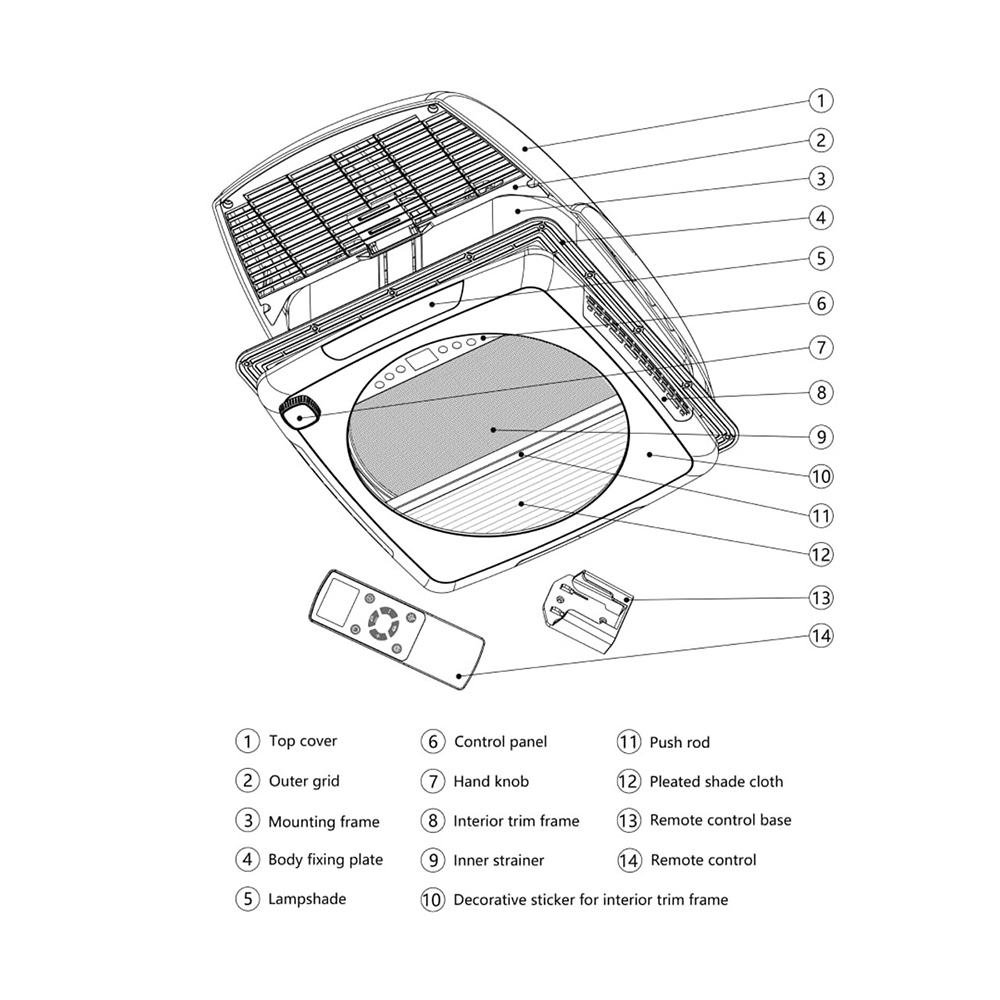 1
2
3
4
5
6
7
8
9
10
11
12
13
14

1 Top cover
2 Outer grid
3 Mounting frame
4 Body fixing plate
5 Lampshade

6 Control panel
7 Hand knob
8 Interior trim frame
9 Inner strainer
10 Decorative sticker for interior trim frame

11 Push rod
12 Pleated shade cloth
13 Remote control base
14 Remote control