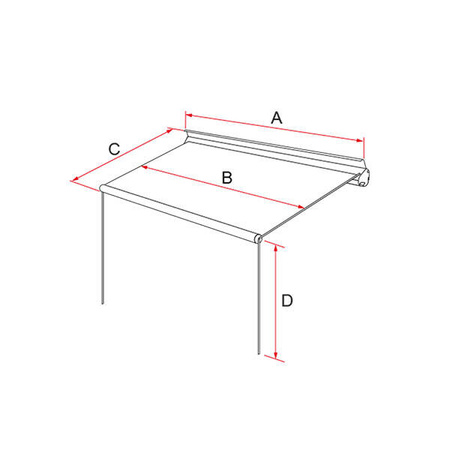 A
C
B
D