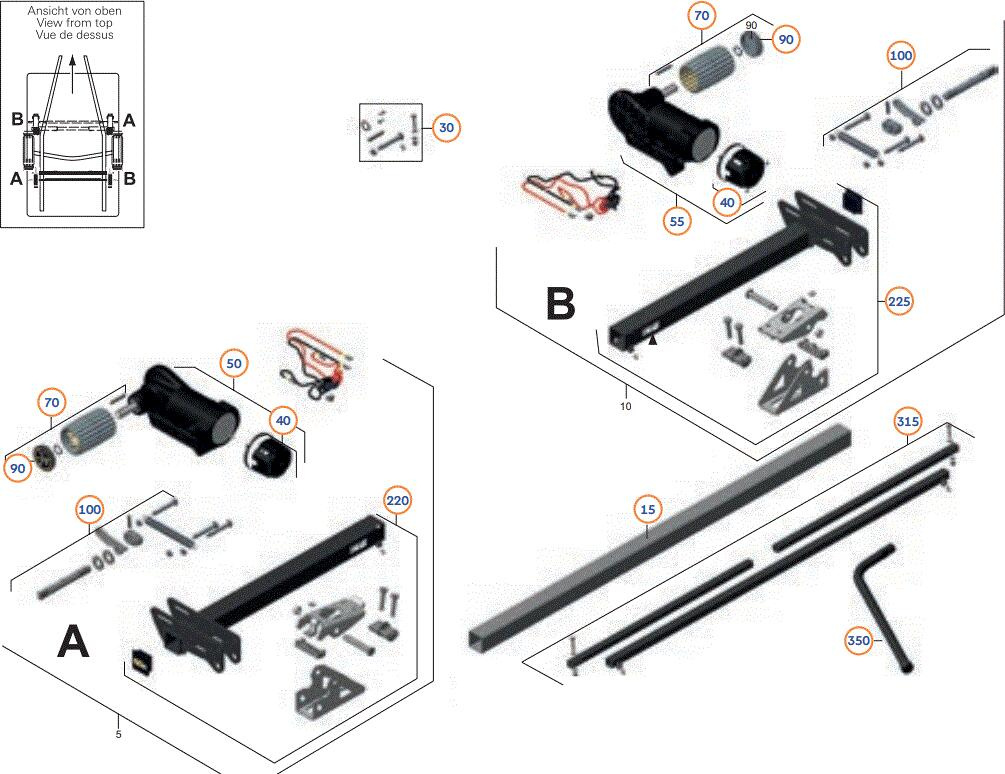 Ansicht von oben
View from top
Vue de dessus

B A
A B

30

70
90
90
100

55
40

B

225

10

50
70
40
90

100
220

A

5

315
15
350