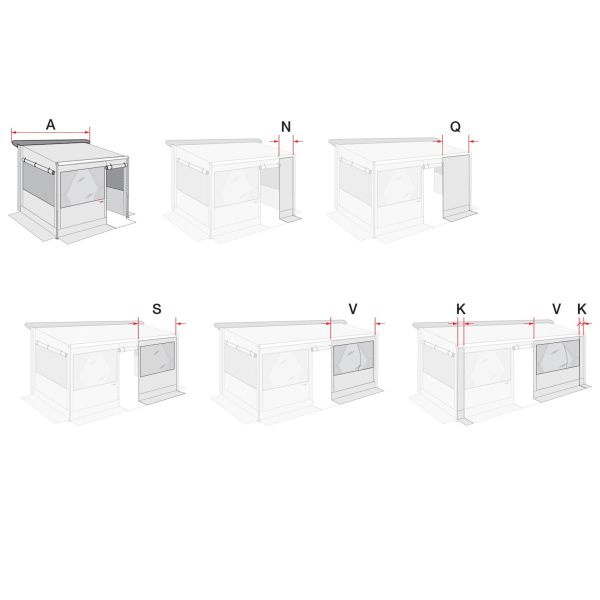 A

N

Q

S

V

K V K